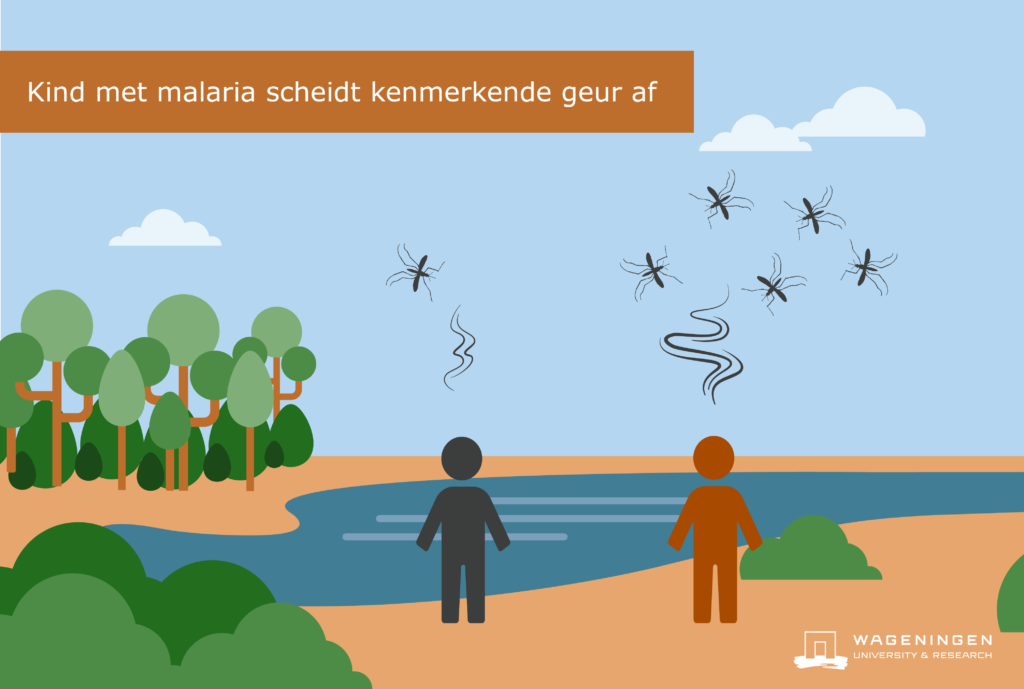 Kind met malaria scheidt kenmerkende geur af

WAGENINGEN
UNIVERSITY & RESEARCH