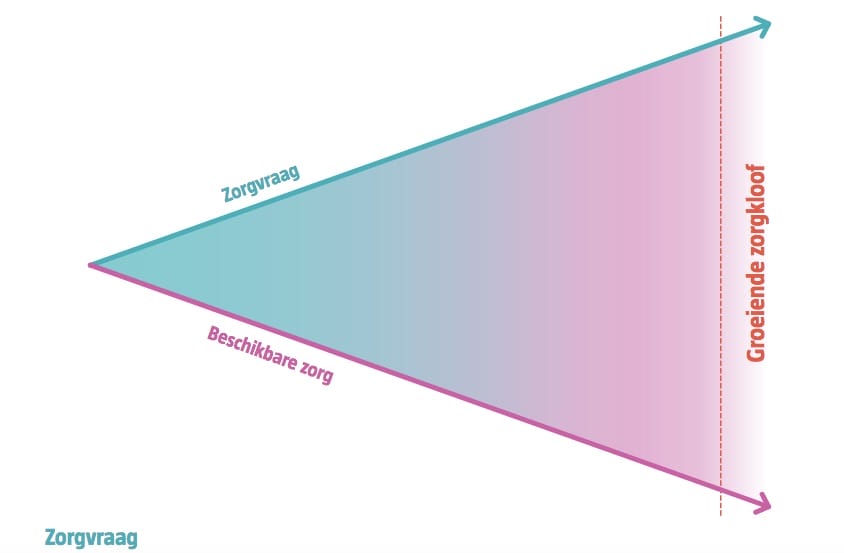 Zorgvraag

Beschikbare zorg

Groeiende zorgkloof

Zorgvraag