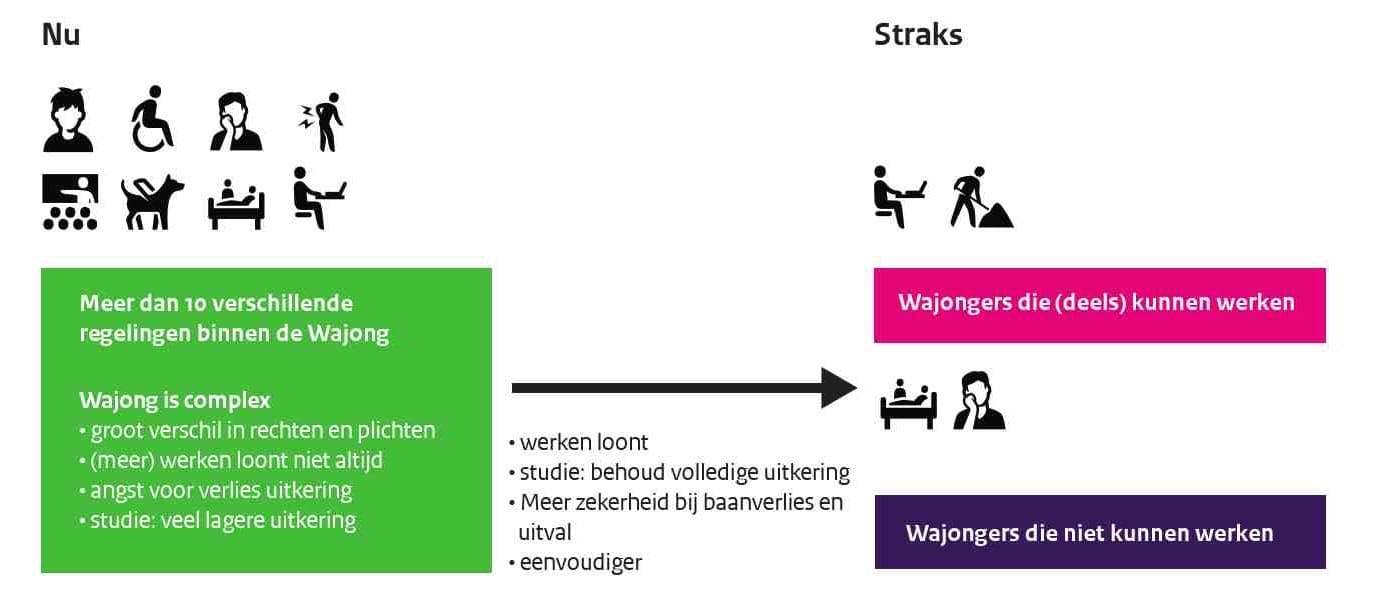 Nu

Meer dan 10 verschillende regelingen binnen de Wajong

Wajong is complex
• groot verschil in rechten en plichten
• (meer) werken loont niet altijd
• angst voor verlies uitkering
• studie: veel lagere uitkering

• werken loont
• studie: behoud volledige uitkering
• Meer zekerheid bij baanverlies en uitval
• eenvoudiger

Straks

Wajongers die (deels) kunnen werken

Wajongers die niet kunnen werken