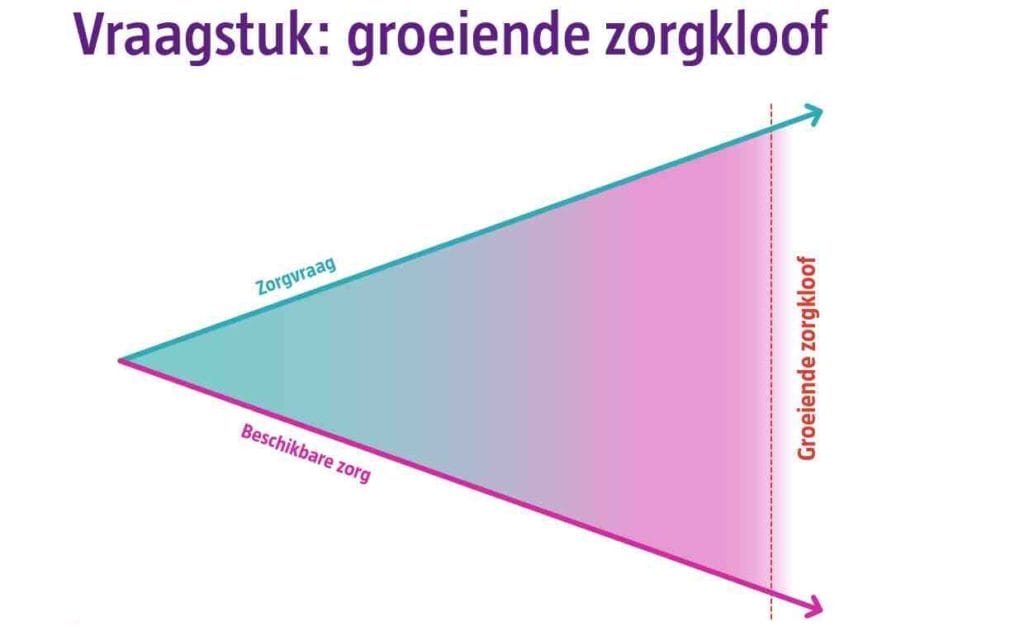 Vraagstuk: groeiende zorgkloof

Zorgvraag

Beschikbare zorg

Groeiende zorgkloof