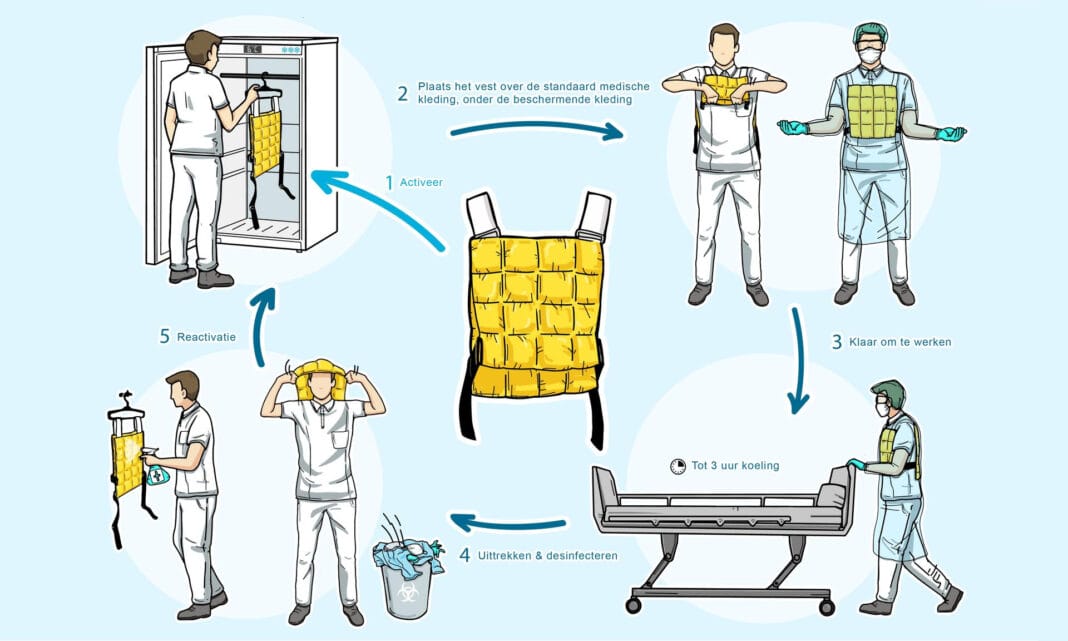 1 Activeer

2 Plaats het vest over de standaard medische kleding, onder de beschermende kleding

3 Klaar om te werken

Tot 3 uur koeling

4 Uittrekken & desinfecteren

5 Reactivatie